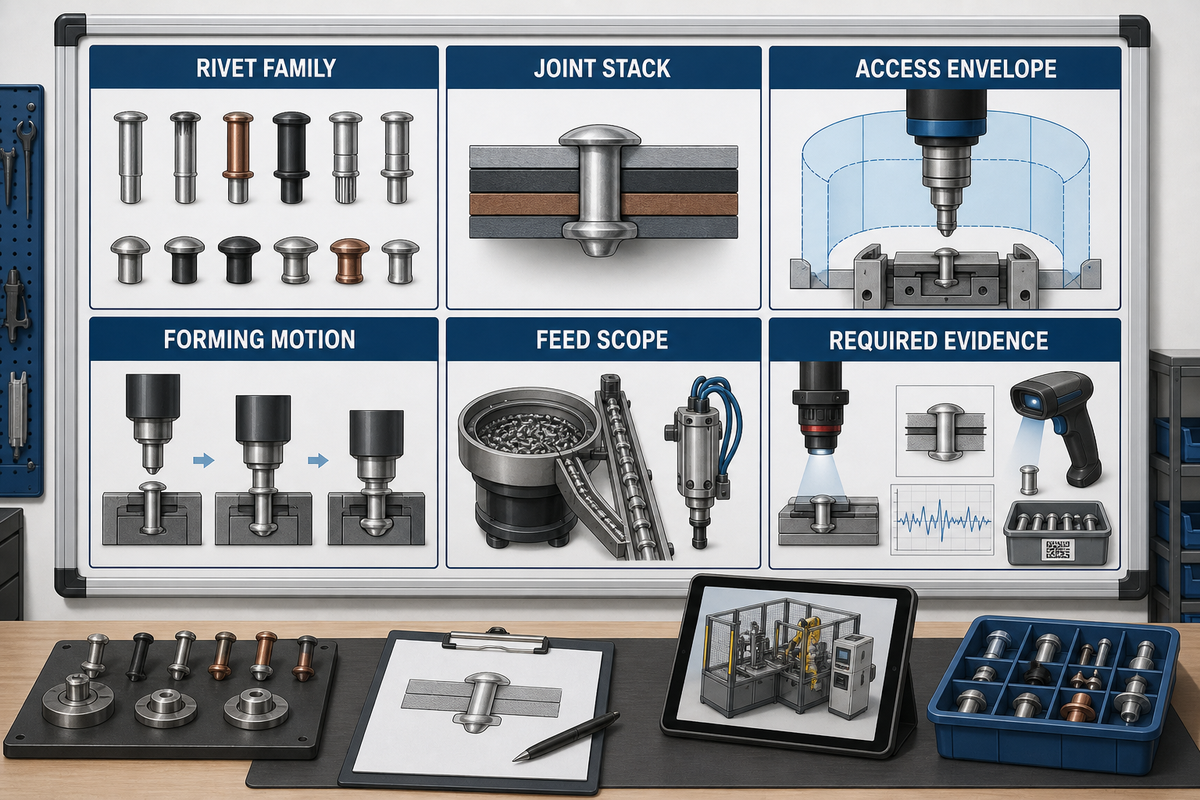 RIVET FAMILY

JOINT STACK

ACCESS ENVELOPE

FORMING MOTION

FEED SCOPE

REQUIRED EVIDENCE